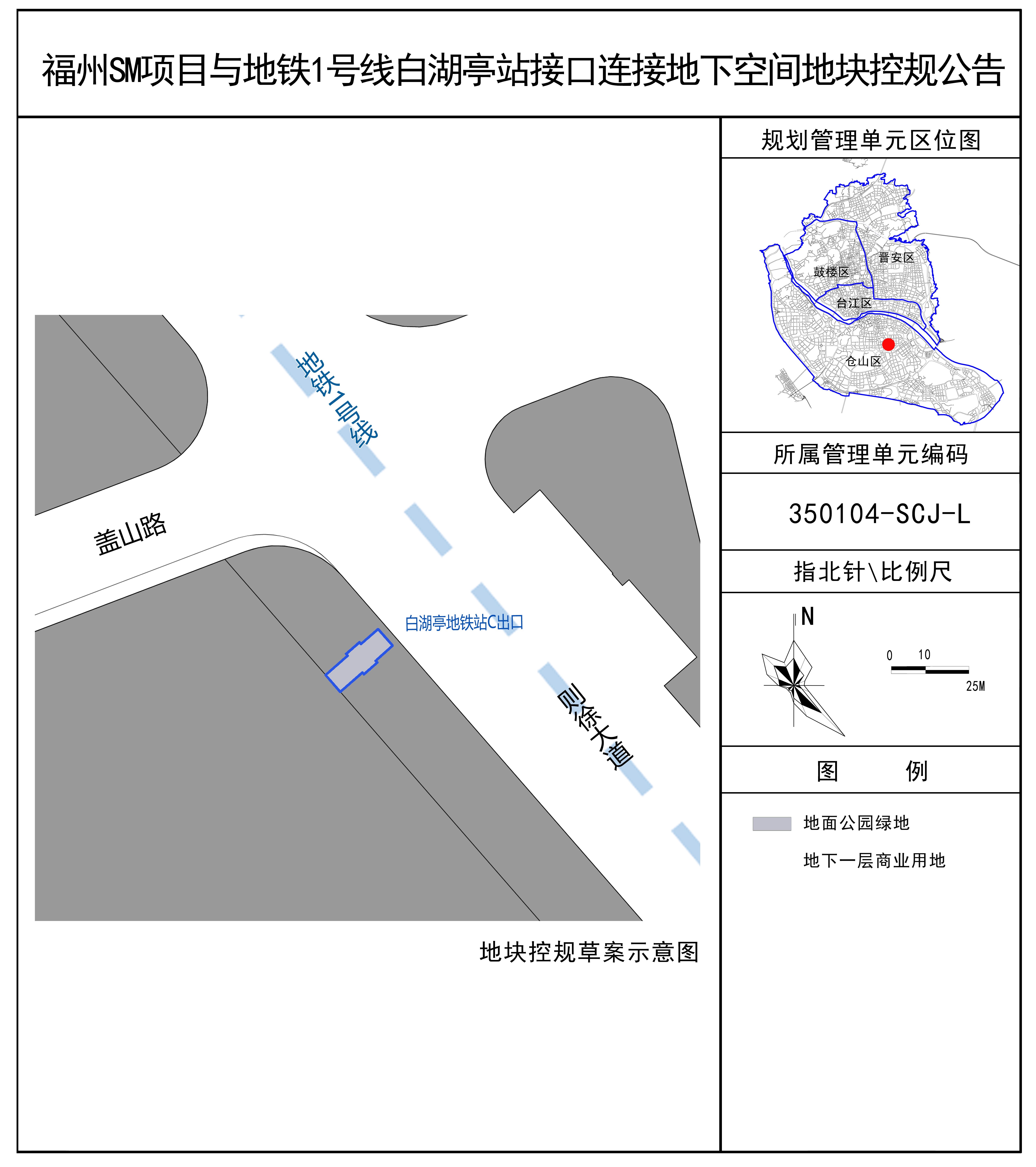 福州SM项目与地铁1号线白湖亭站接口连接地下空间地块控规公告

地铁1号线

盖山路

白湖亭地铁站C出口

则徐大道

地块控规草案示意图

规划管理单元区位图

晋安区

鼓楼区

台江区

仓山区

所属管理单元编码

350104-SCJ-L

指北针\比例尺

N

0 10

25M

图 例

地面公园绿地

地下一层商业用地